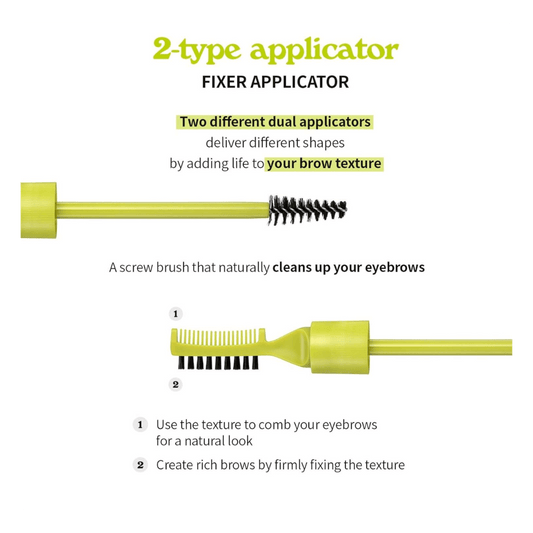 2-type applicator
FIXER APPLICATOR

Two different dual applicators deliver different shapes by adding life to your brow texture

A screw brush that naturally cleans up your eyebrows

1

2

1 Use the texture to comb your eyebrows for a natural look

2 Create rich brows by firmly fixing the texture